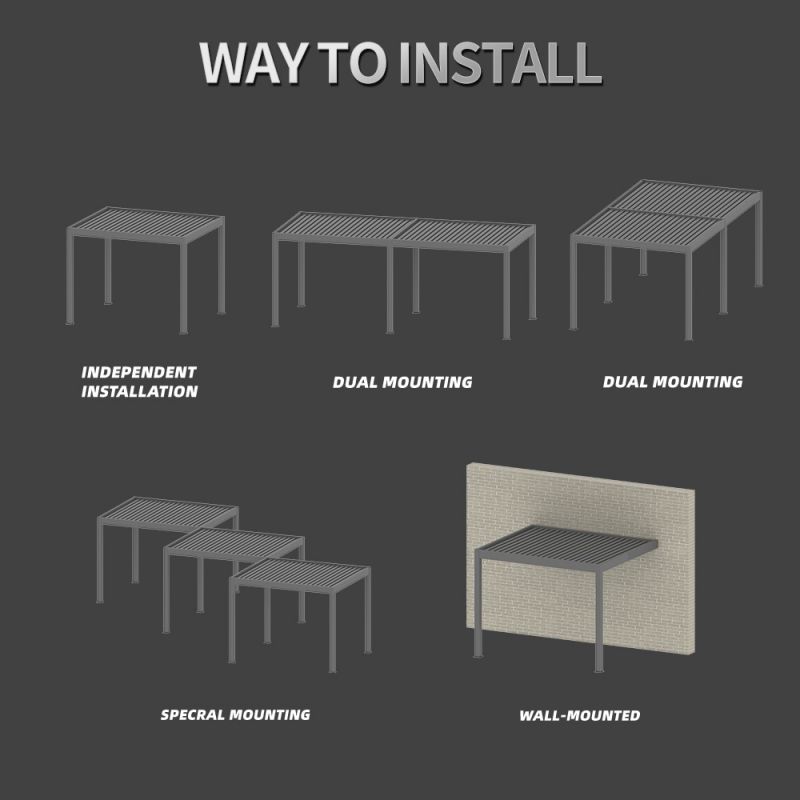 WAY TO INSTALL

INDEPENDENT INSTALLATION

DUAL MOUNTING

DUAL MOUNTING

SPECRAL MOUNTING

WALL-MOUNTED